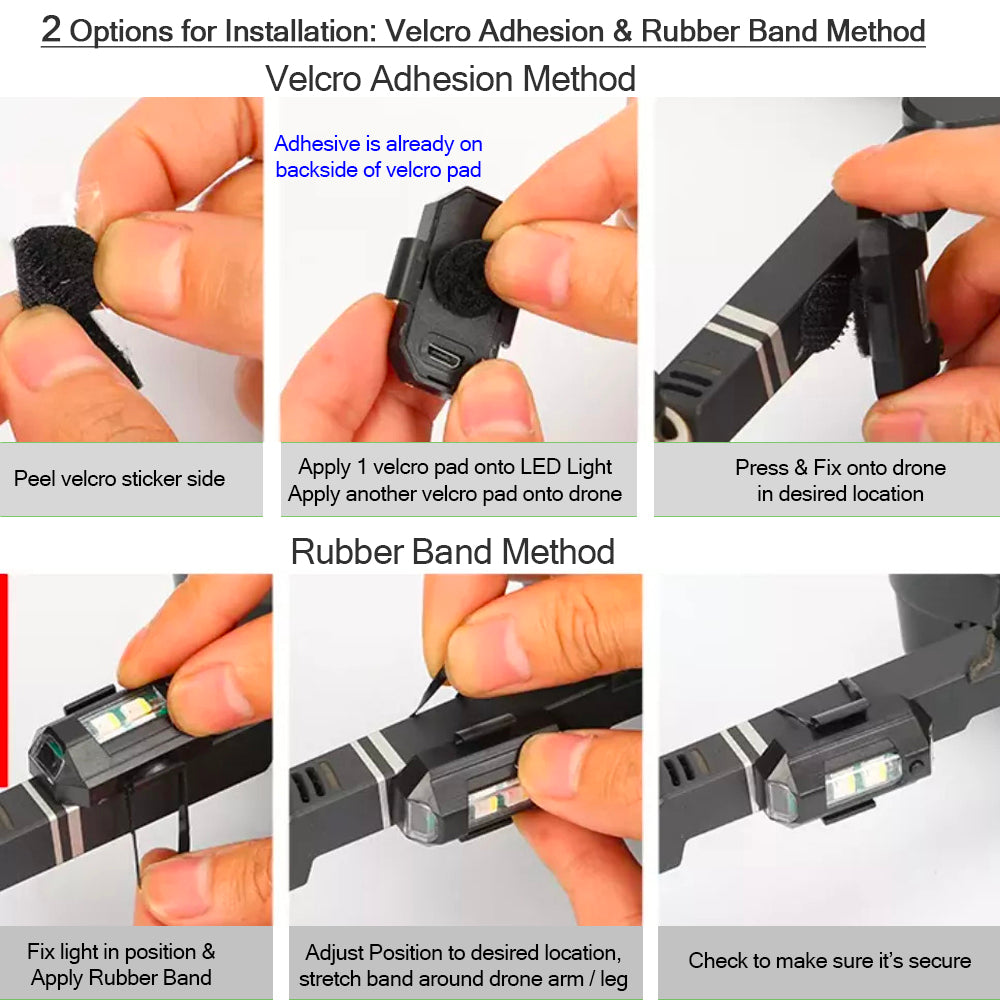 2 Options for Installation: Velcro Adhesion & Rubber Band Method

Velcro Adhesion Method

Adhesive is already on backside of velcro pad

Peel velcro sticker side

Apply 1 velcro pad onto LED Light
Apply another velcro pad onto drone

Press & Fix onto drone in desired location

Rubber Band Method

Fix light in position & Apply Rubber Band

Adjust Position to desired location, stretch band around drone arm / leg

Check to make sure it's secure