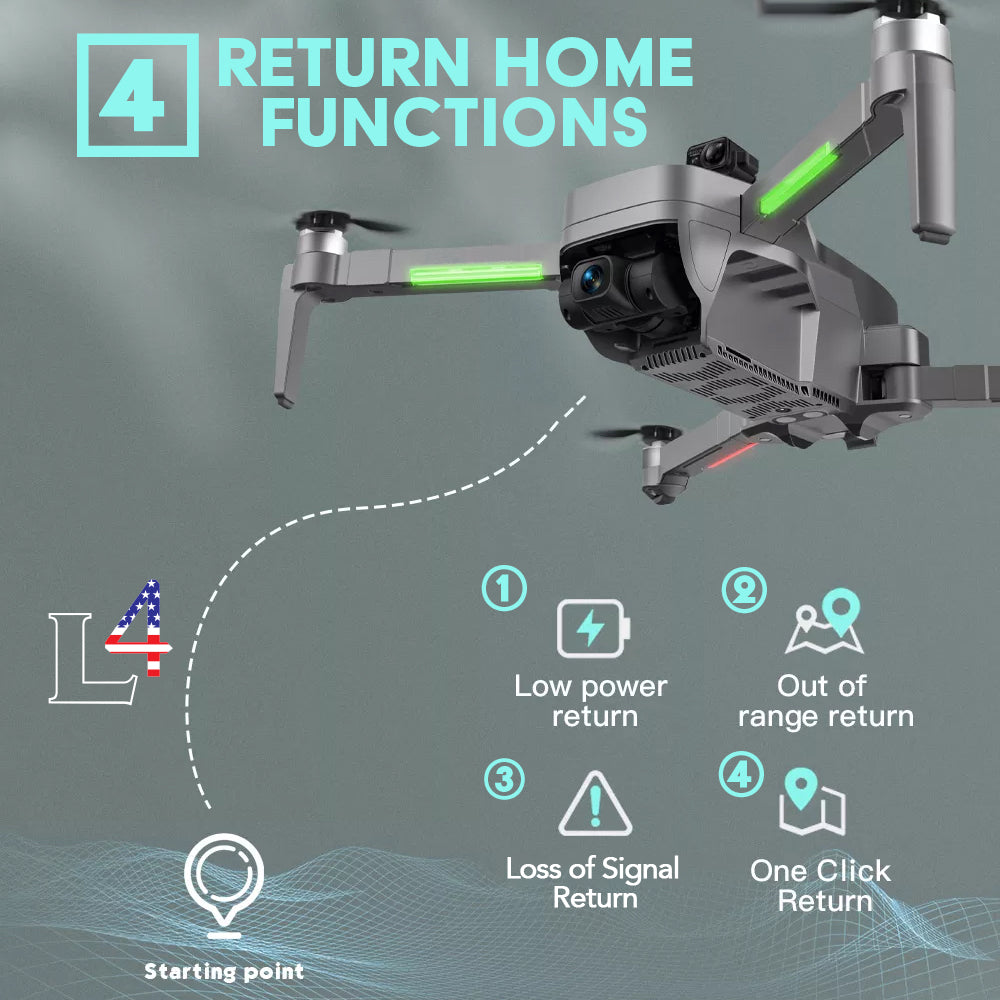 4 RETURN HOME FUNCTIONS

L4

① Low power return

② Out of range return

③ Loss of Signal Return

④ One Click Return

Starting point